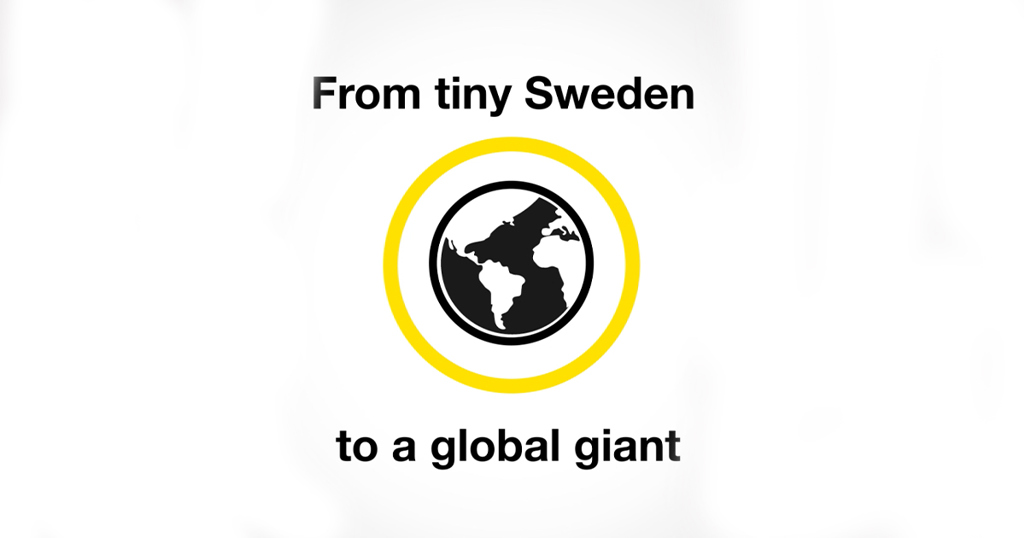 From tiny Sweden

to a global giant