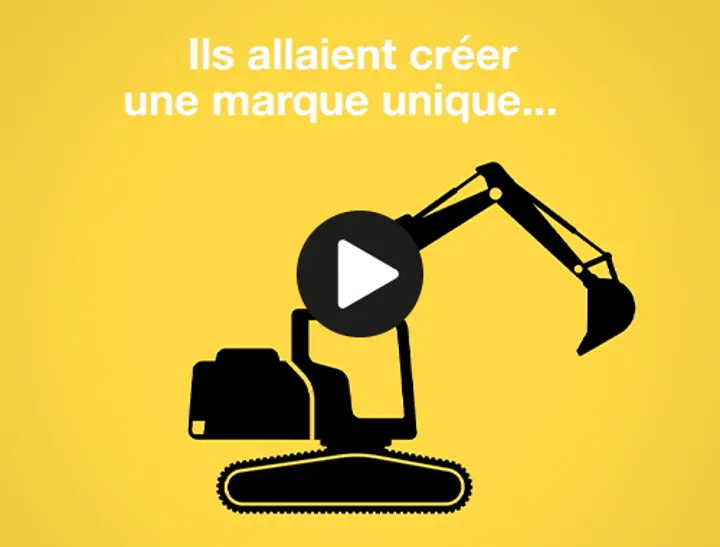 Ils allaient créer
une marque unique...